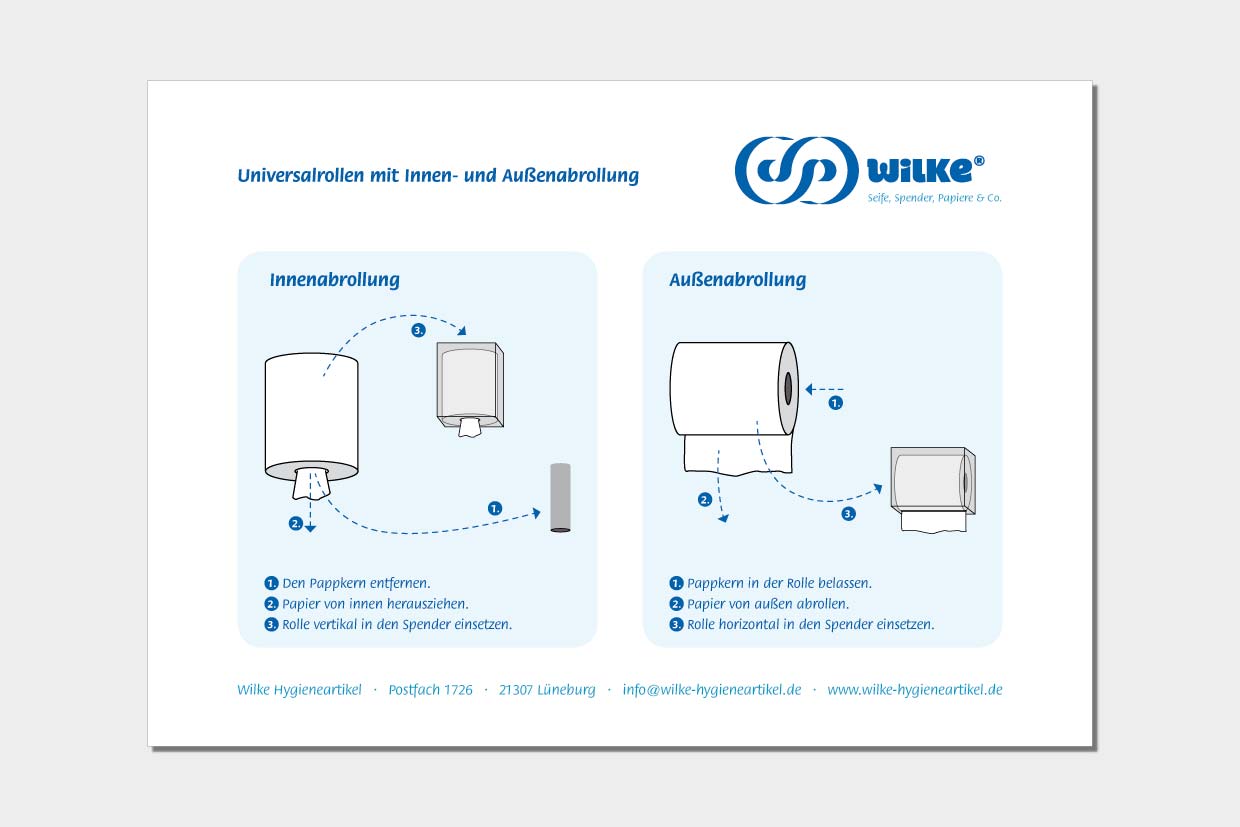 Universalrollen mit Innen- und Außenabrollung

wilke®
Seife, Spender, Papiere & Co.

Innenabrollung

3.

2.

1.

1. Den Pappkern entfernen.
2. Papier von innen herausziehen.
3. Rolle vertikal in den Spender einsetzen.

Außenabrollung

1.

2.

3.

1. Pappkern in der Rolle belassen.
2. Papier von außen abrollen.
3. Rolle horizontal in den Spender einsetzen.

Wilke Hygieneartikel · Postfach 1726 · 21307 Lüneburg · info@wilke-hygieneartikel.de · www.wilke-hygieneartikel.de